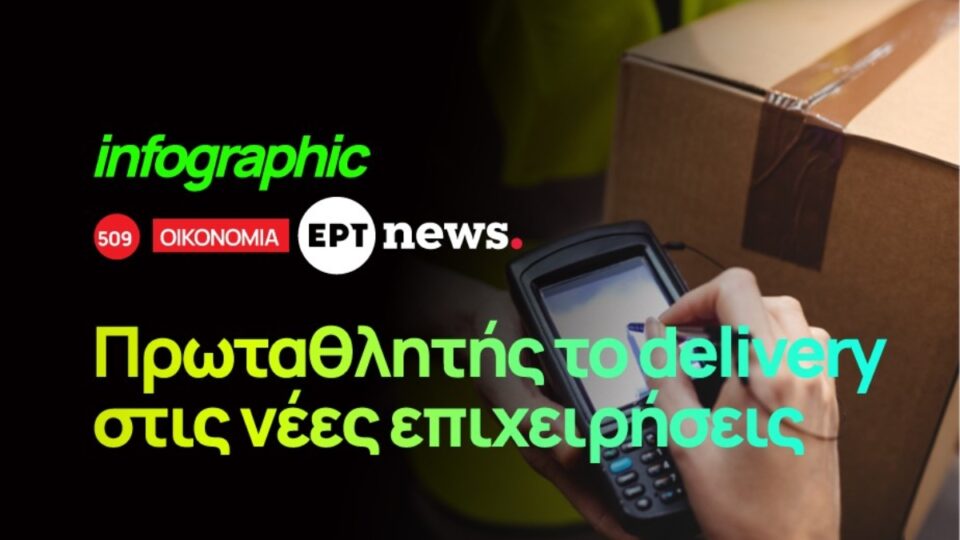 infographic

509 ΟΙΚΟΝΟΜΙΑ ΕΡΤ news.

Πρωταθλητής το delivery στις νέες επιχειρήσεις